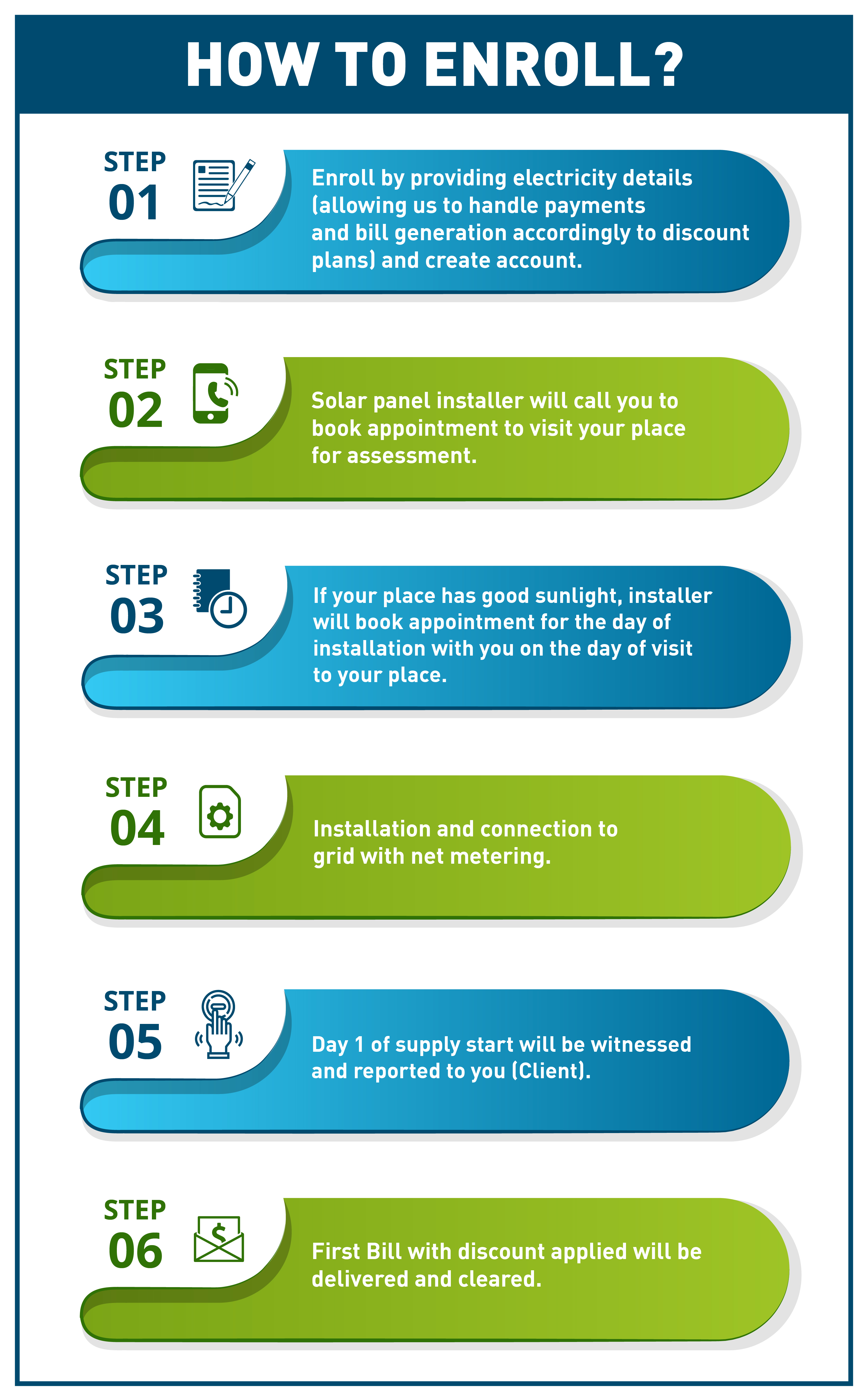 HOW TO ENROLL?

STEP 01

Enroll by providing electricity details (allowing us to handle payments and bill generation accordingly to discount plans) and create account.

STEP 02

Solar panel installer will call you to book appointment to visit your place for assessment.

STEP 03

If your place has good sunlight, installer will book appointment for the day of installation with you on the day of visit to your place.

STEP 04

Installation and connection to grid with net metering.

STEP 05

Day 1 of supply start will be witnessed and reported to you (Client).

STEP 06

First Bill with discount applied will be delivered and cleared.